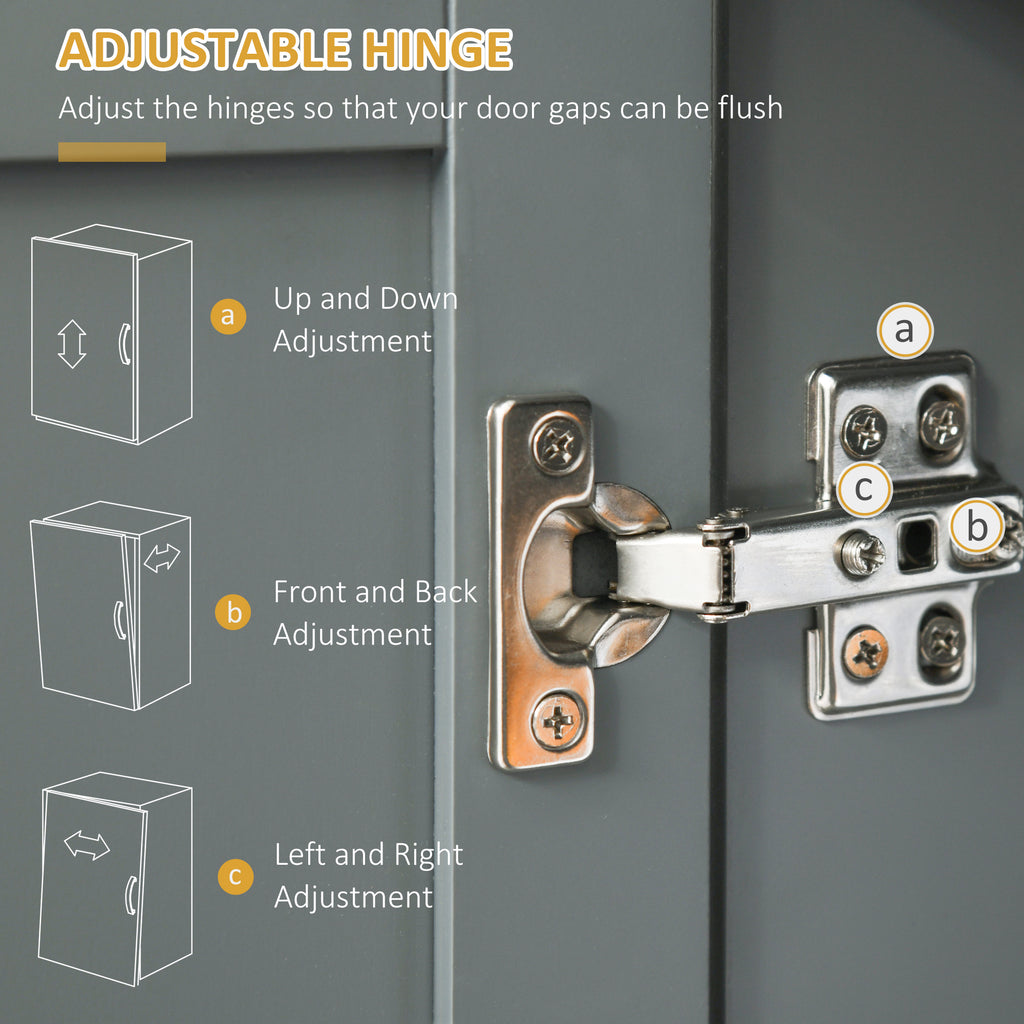 ADJUSTABLE HINGE
Adjust the hinges so that your door gaps can be flush

a Up and Down Adjustment

b Front and Back Adjustment

c Left and Right Adjustment

a
c
b